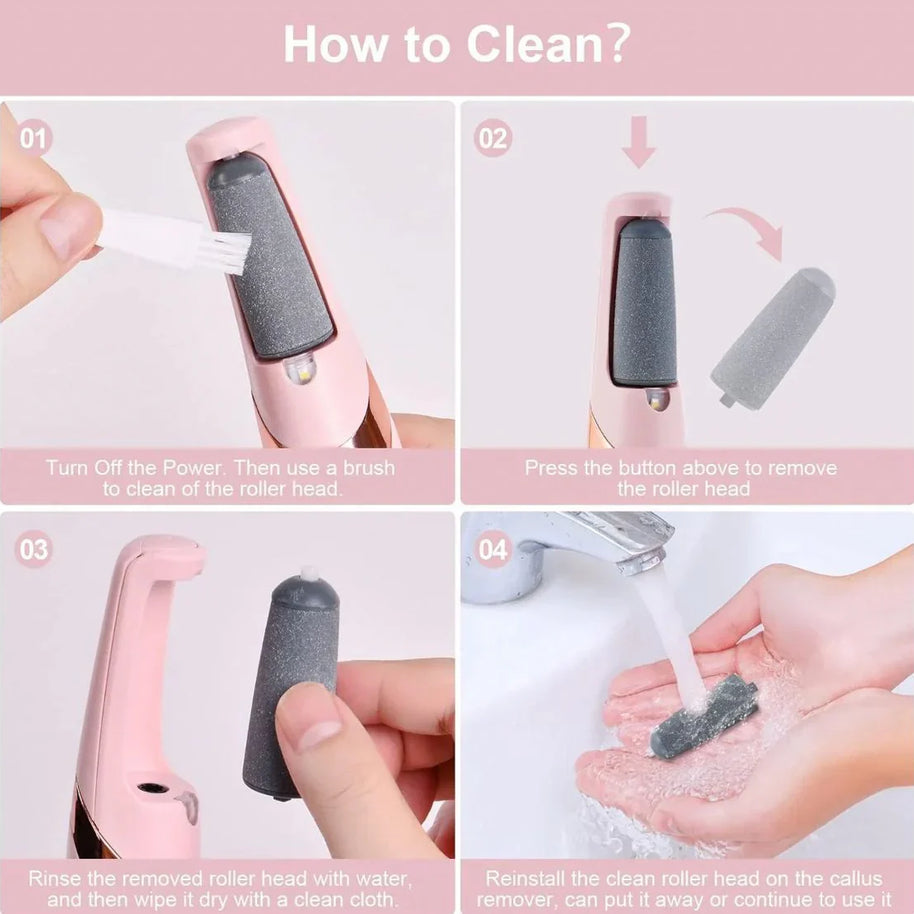 How to Clean?

01

Turn Off the Power. Then use a brush to clean of the roller head.

02

Press the button above to remove the roller head

03

Rinse the removed roller head with water, and then wipe it dry with a clean cloth.

04

Reinstall the clean roller head on the callus remover, can put it away or continue to use it