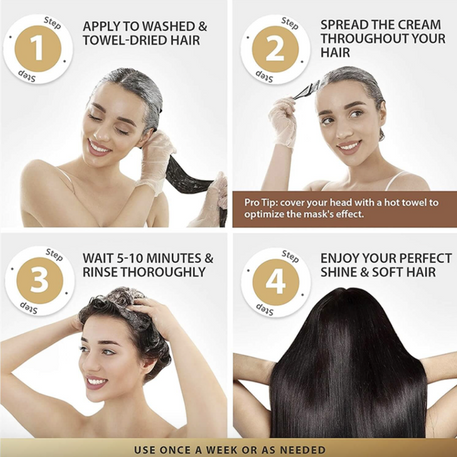 Step
1
Step

APPLY TO WASHED & TOWEL-DRIED HAIR

Step
2
Step

SPREAD THE CREAM THROUGHOUT YOUR HAIR

Pro Tip: cover your head with a hot towel to optimize the mask's effect.

Step
3
Step

WAIT 5-10 MINUTES & RINSE THOROUGHLY

Step
4
Step

ENJOY YOUR PERFECT SHINE & SOFT HAIR

USE ONCE A WEEK OR AS NEEDED